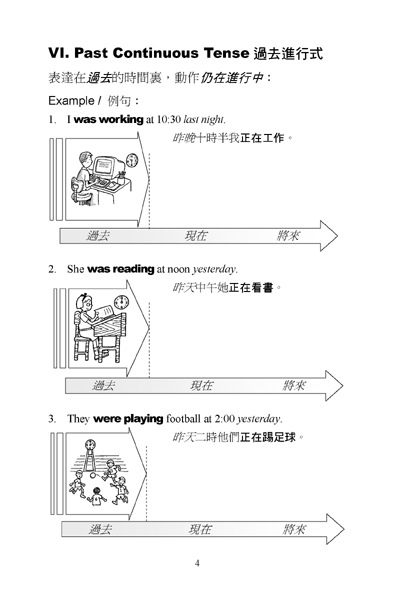 VI. Past Continuous Tense 過去進行式

表達在過去的時間裏，動作仍在進行中：

Example / 例句：

1. I was working at 10:30 last night.

昨晚十時半我正在工作。

過去 現在 將來

2. She was reading at noon yesterday.

昨天中午她正在看書。

過去 現在 將來

3. They were playing football at 2:00 yesterday.

昨天二時他們正在踢足球。

過去 現在 將來

4